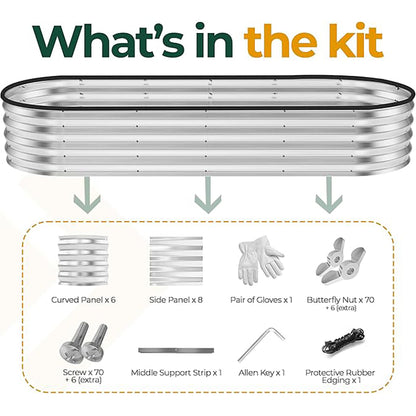 What's in the kit

Curved Panel x 6

Side Panel x 8

Pair of Gloves x 1

Butterfly Nut x 70 + 6 (extra)

Screw x 70 + 6 (extra)

Middle Support Strip x 1

Allen Key x 1

Protective Rubber Edging x 1